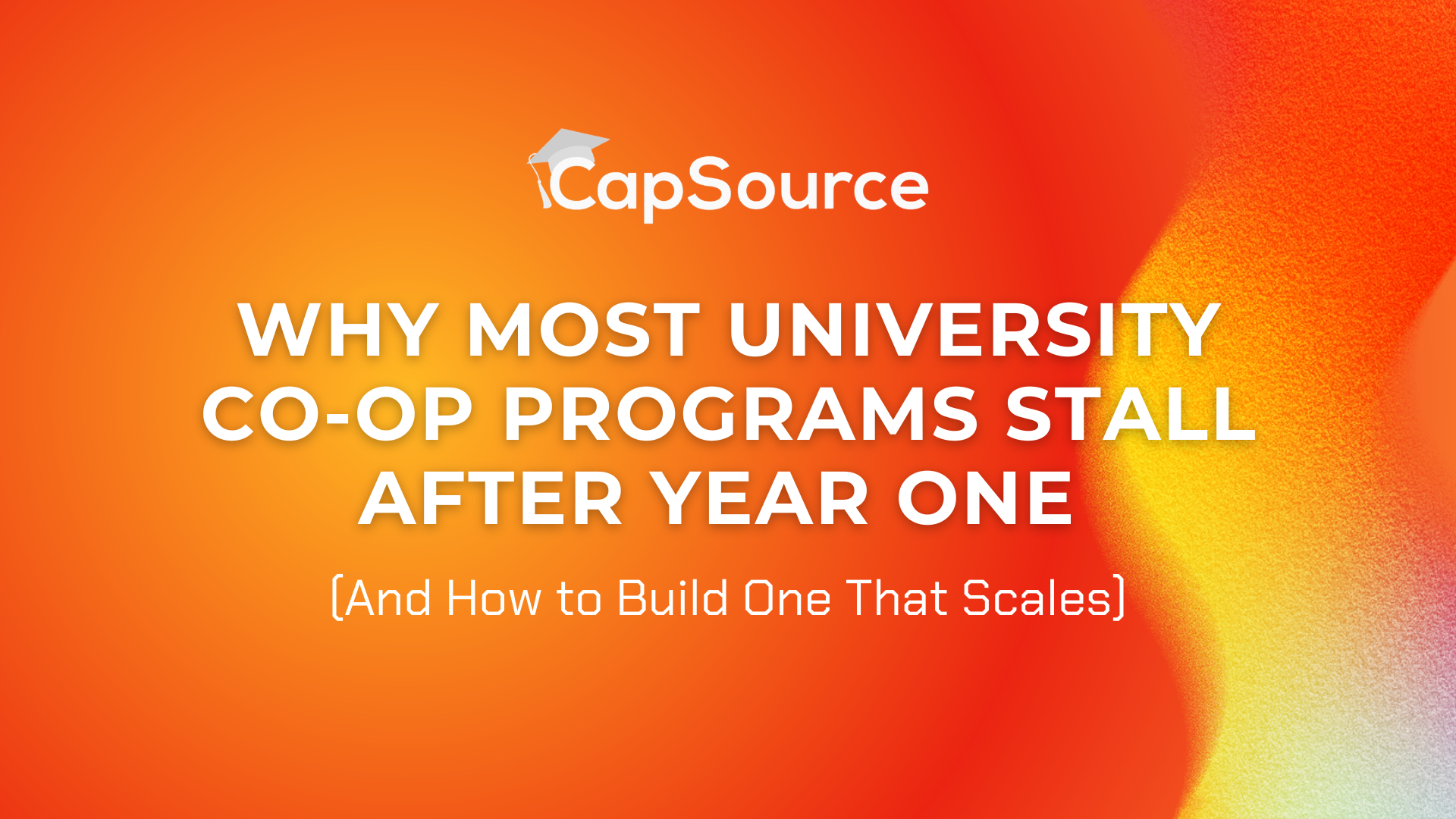 CapSource

WHY MOST UNIVERSITY CO-OP PROGRAMS STALL AFTER YEAR ONE

(And How to Build One That Scales)