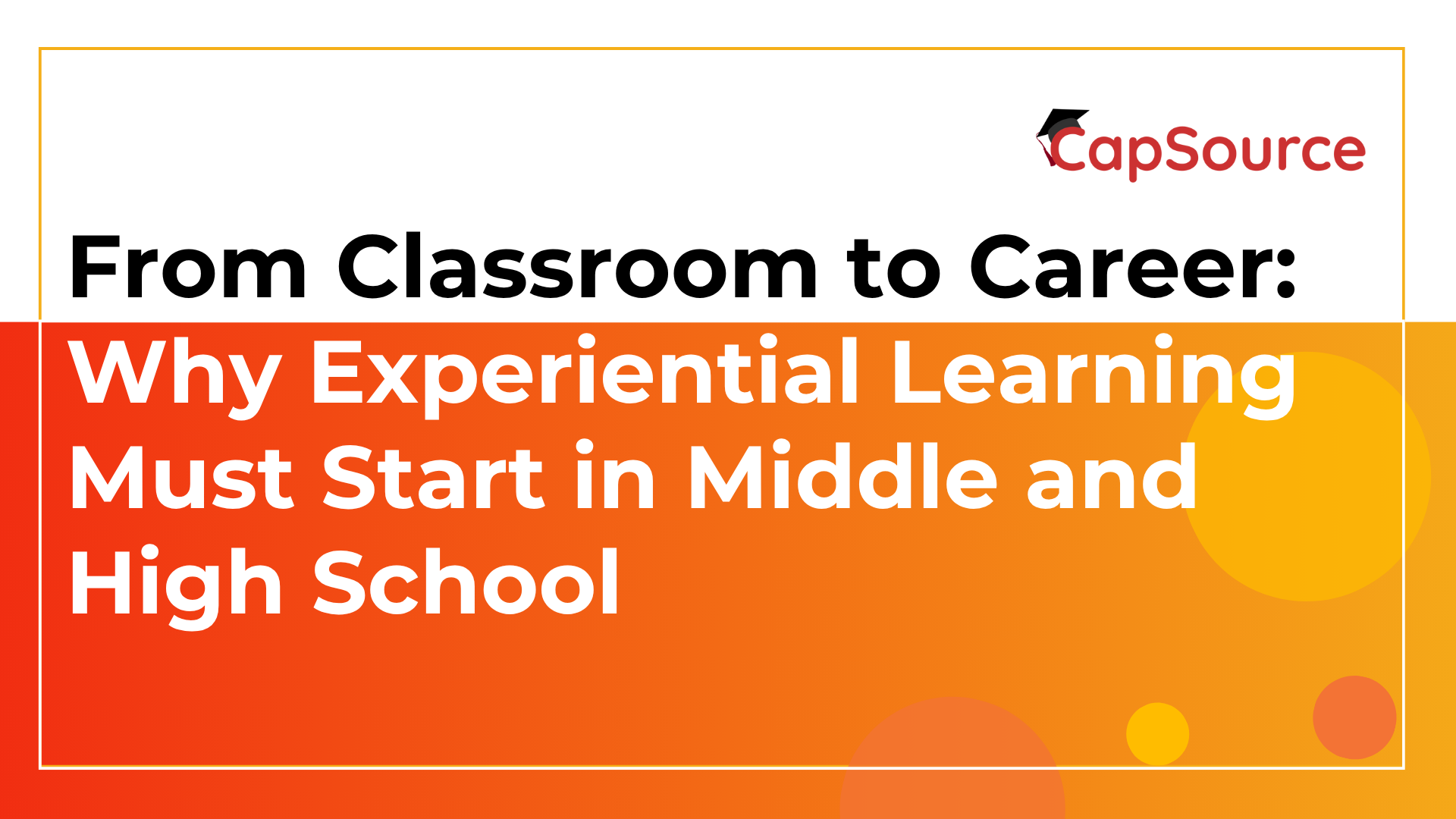 CapSource

From Classroom to Career: Why Experiential Learning Must Start in Middle and High School