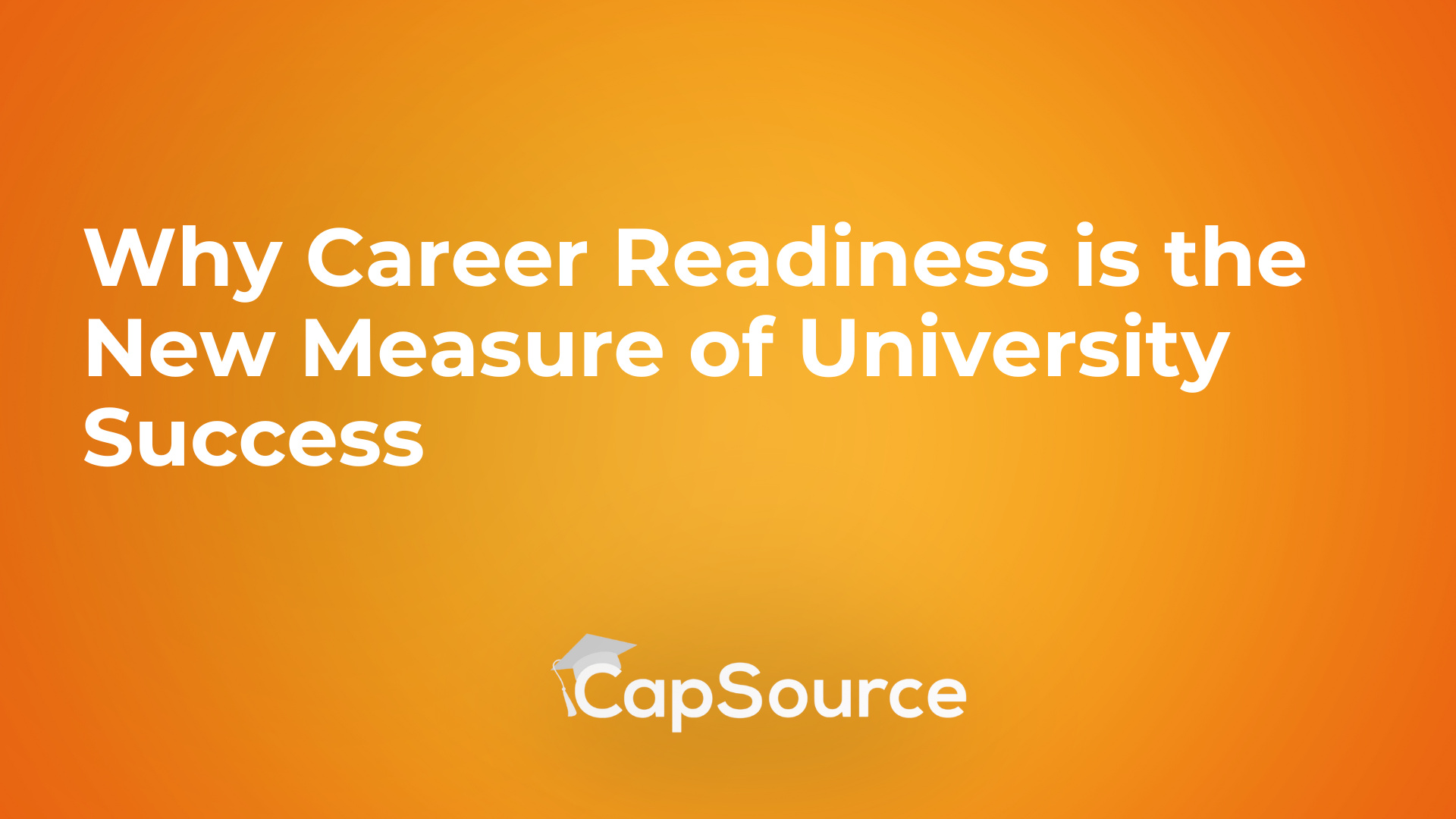 Why Career Readiness is the New Measure of University Success

CapSource