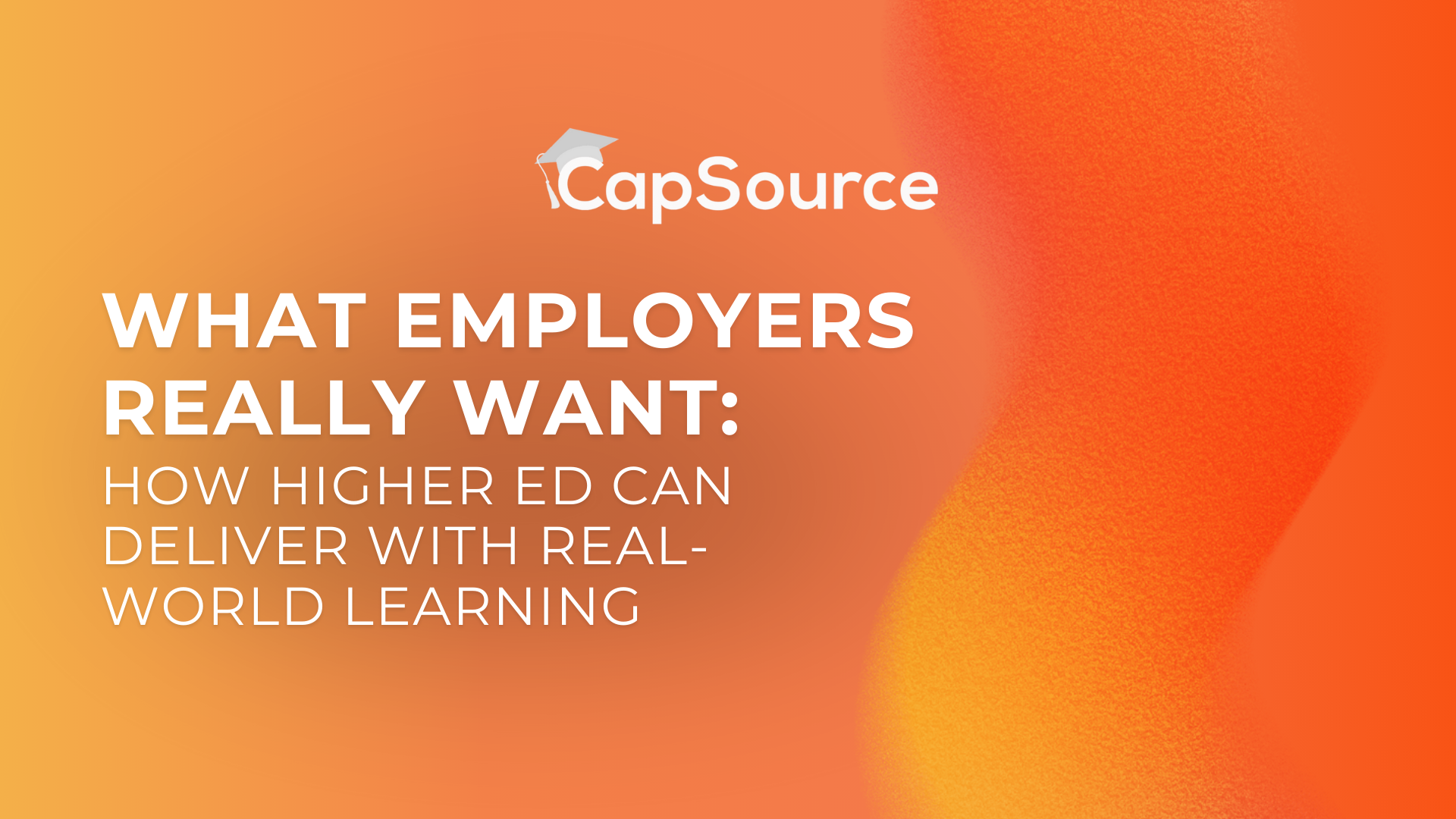 CapSource

WHAT EMPLOYERS REALLY WANT:

HOW HIGHER ED CAN DELIVER WITH REAL-WORLD LEARNING