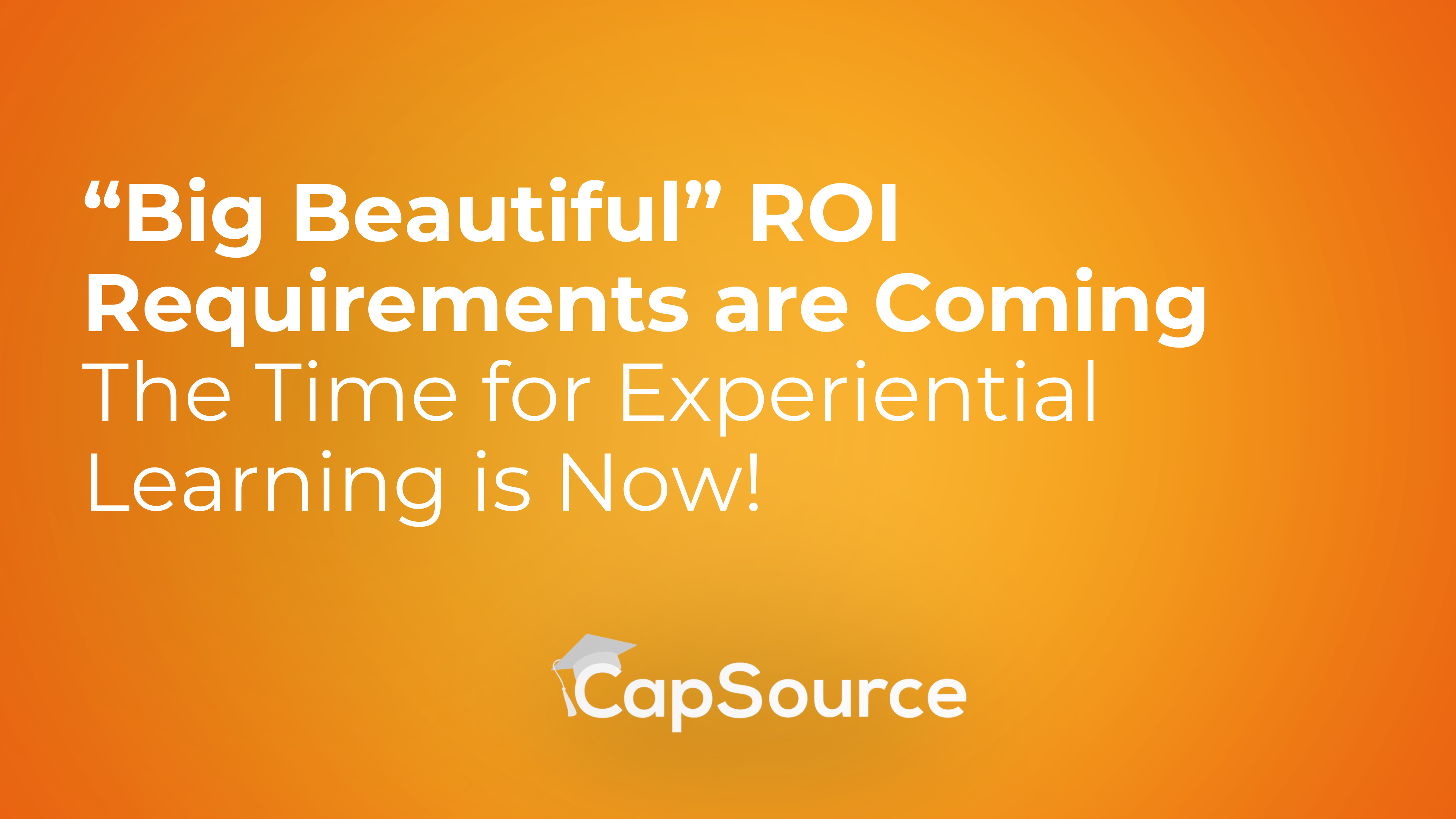 “Big Beautiful” ROI Requirements are Coming

The Time for Experiential Learning is Now!

CapSource