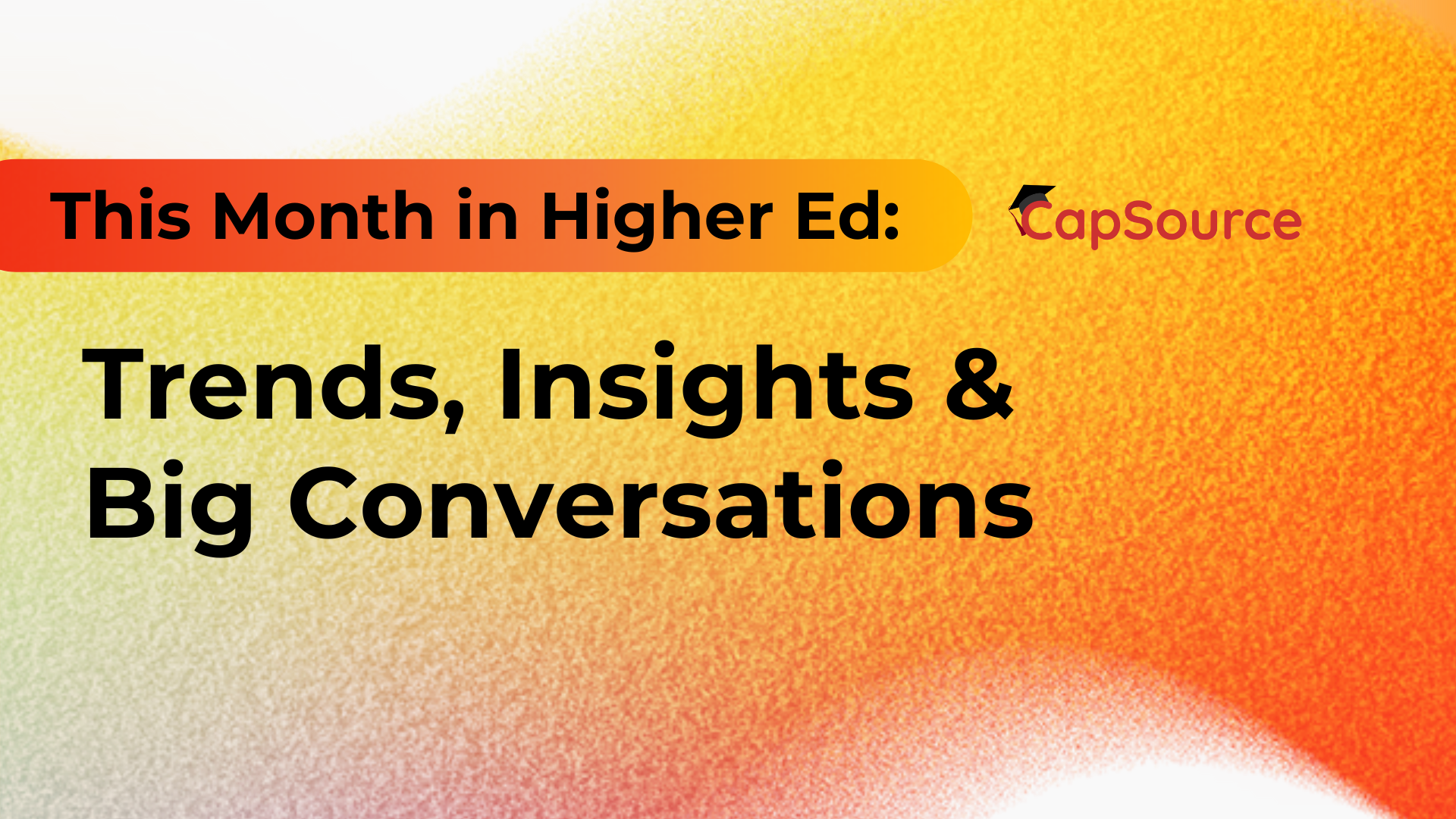 This Month in Higher Ed:

CapSource

Trends, Insights & Big Conversations