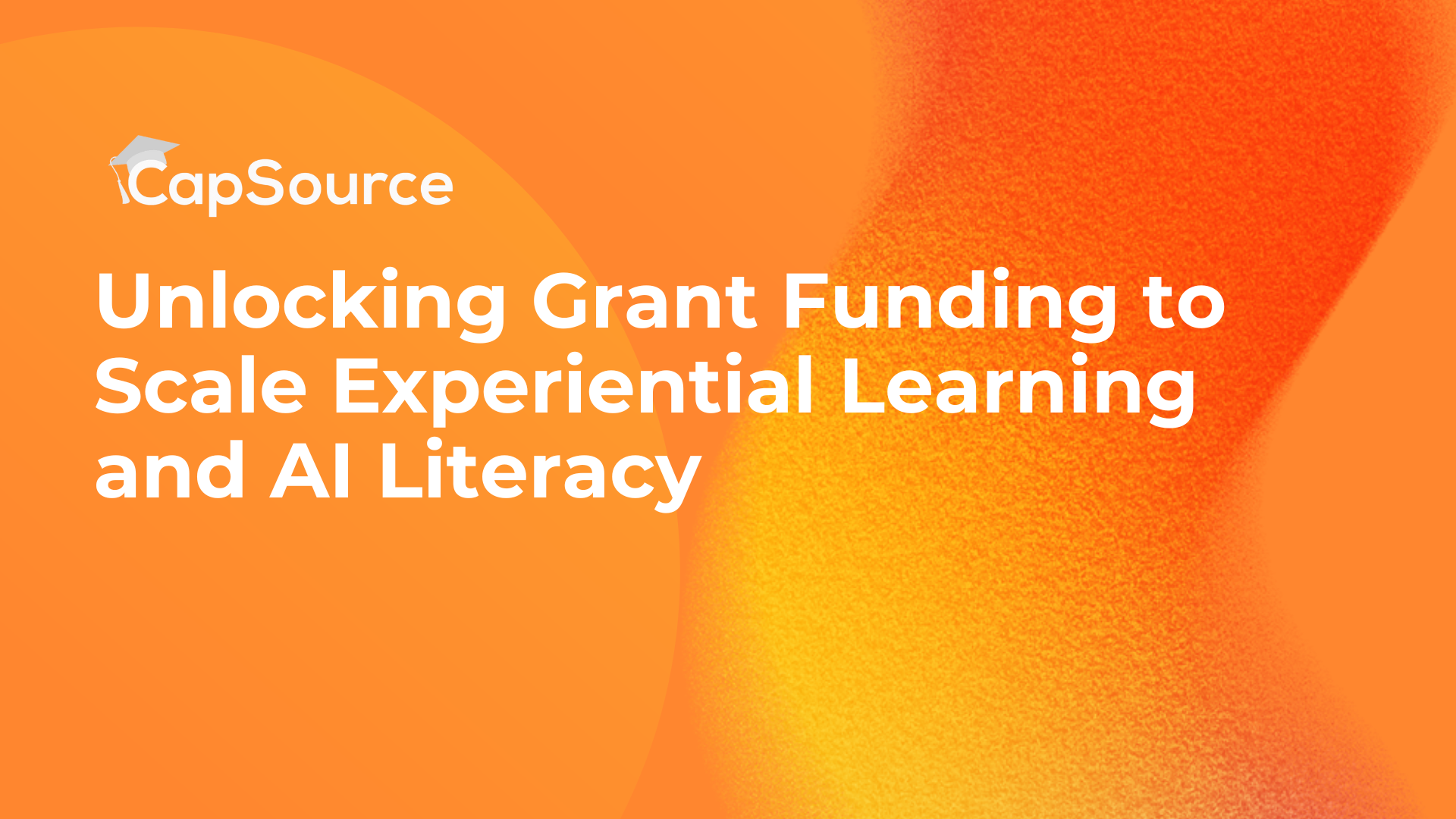 CapSource

Unlocking Grant Funding to Scale Experiential Learning and AI Literacy